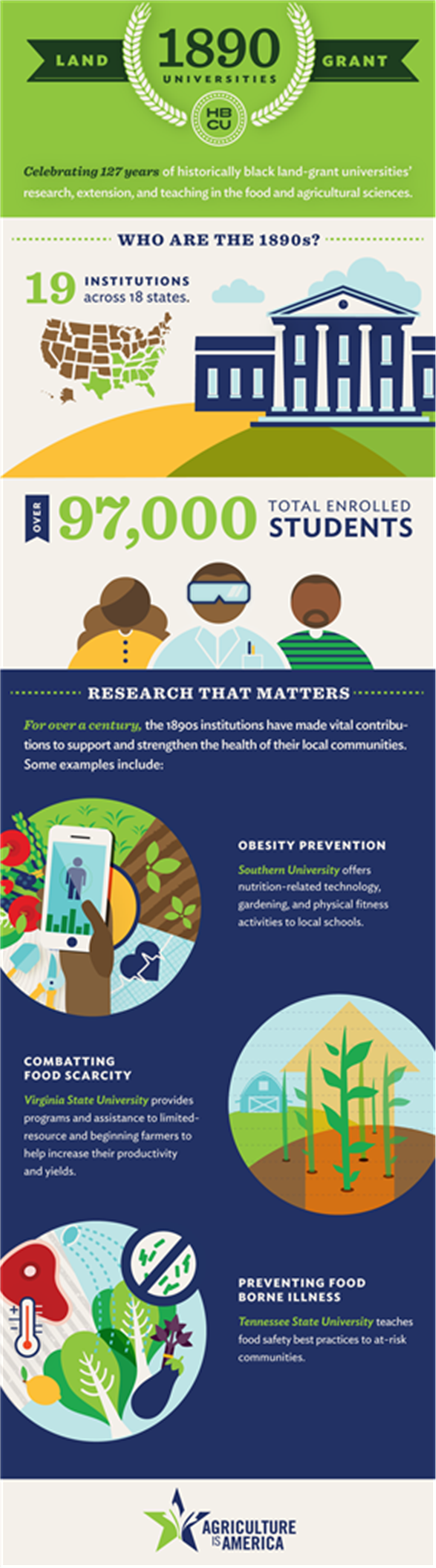 LAND 1890 UNIVERSITIES GRANT

HB CU

Celebrating 127 years of historically black land-grant universities' research, extension, and teaching in the food and agricultural sciences.

WHO ARE THE 1890s?

19 INSTITUTIONS across 18 states.

OVER 97,000 TOTAL ENROLLED STUDENTS

RESEARCH THAT MATTERS

For over a century, the 1890s institutions have made vital contributions to support and strengthen the health of their local communities. Some examples include:

OBESITY PREVENTION

Southern University offers nutrition-related technology, gardening, and physical fitness activities to local schools.

COMBATTING FOOD SCARCITY

Virginia State University provides programs and assistance to limited-resource and beginning farmers to help increase their productivity and yields.

PREVENTING FOOD BORNE ILLNESS

Tennessee State University teaches food safety best practices to at-risk communities.

AGRICULTURE IS AMERICA